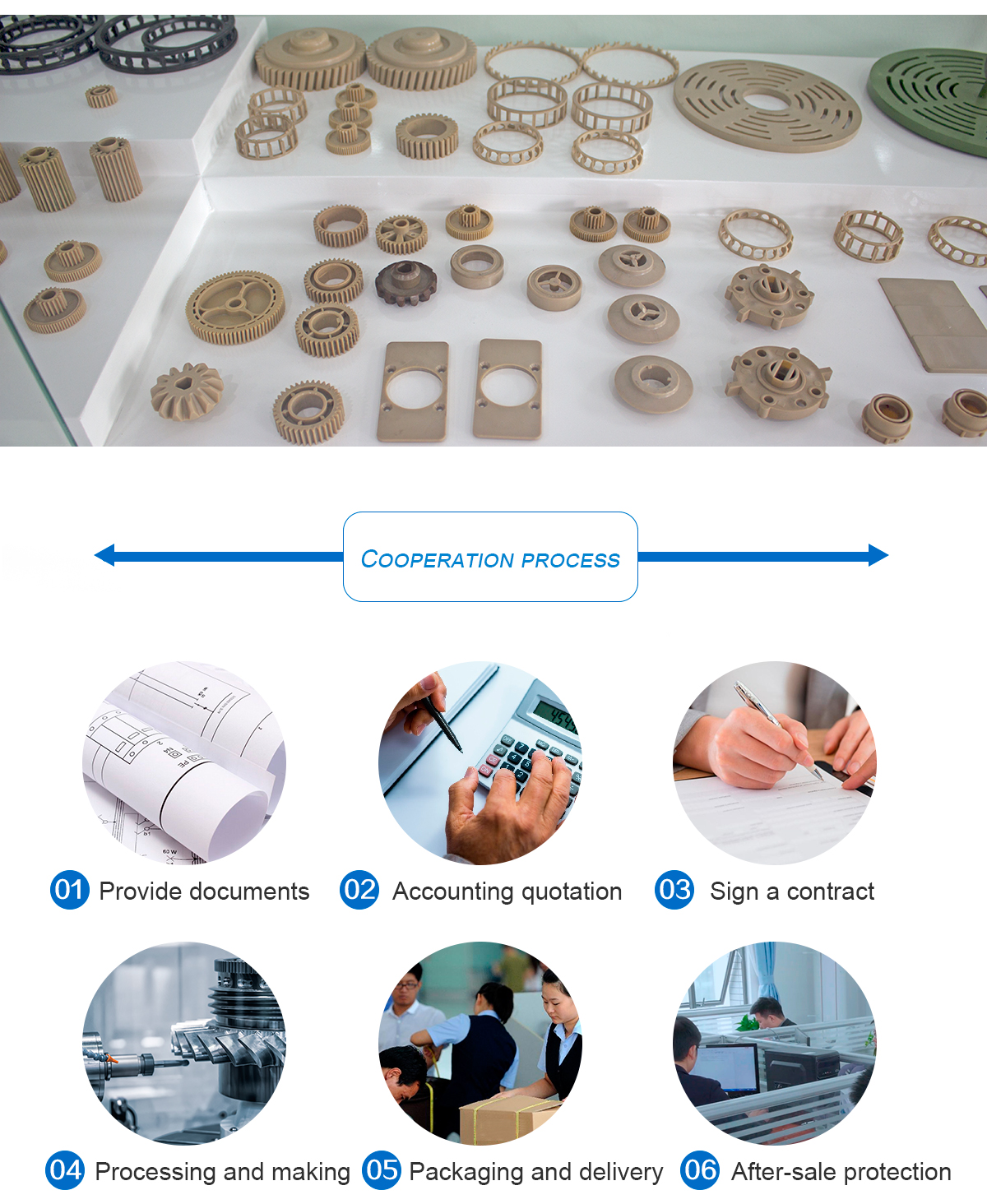 COOPERATION PROCESS

01 Provide documents

02 Accounting quotation

03 Sign a contract

04 Processing and making

05 Packaging and delivery

06 After-sale protection